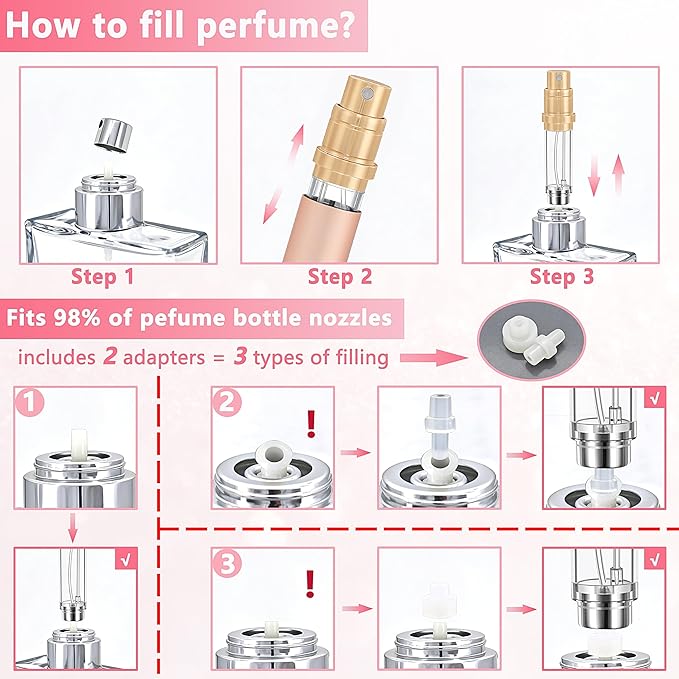 How to fill perfume?

Step 1

Step 2

Step 3

Fits 98% of pefume bottle nozzles

includes 2 adapters = 3 types of filling

1

√

2

!

√

3

!

√