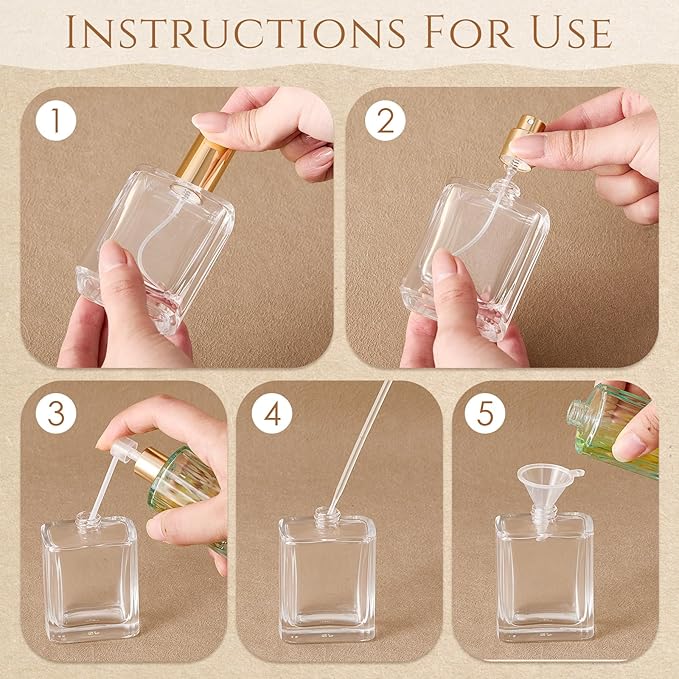 INSTRUCTIONS FOR USE

1

2

3

4

5