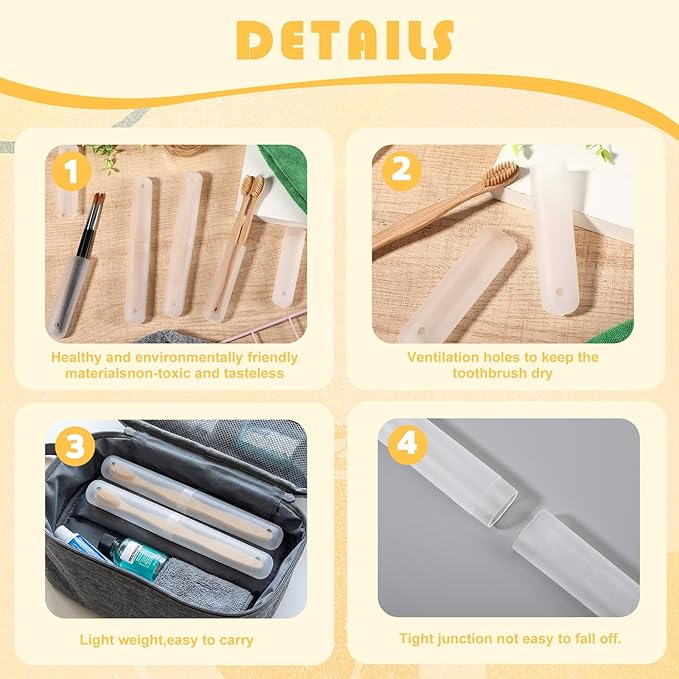 DETAILS

1

Healthy and environmentally friendly materialsnon-toxic and tasteless

2

Ventilation holes to keep the toothbrush dry

3

Light weight,easy to carry

4

Tight junction not easy to fall off.