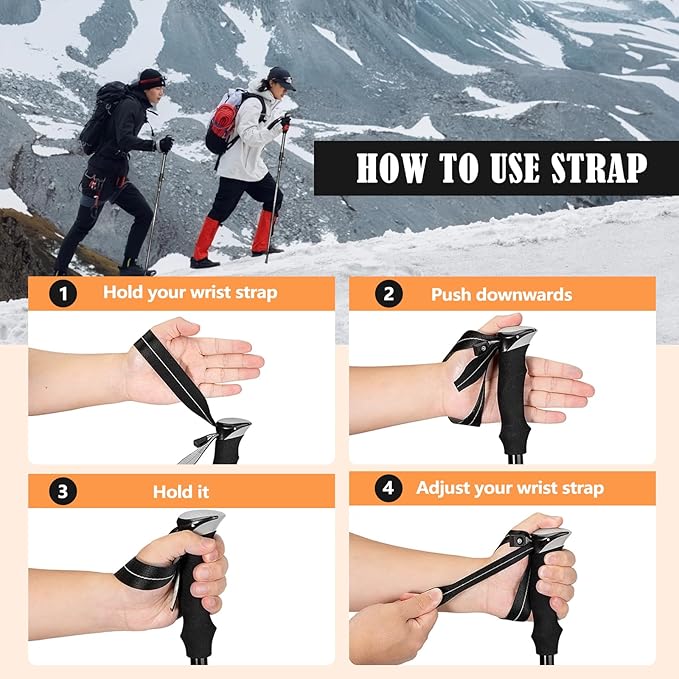 HOW TO USE STRAP

1 Hold your wrist strap

2 Push downwards

3 Hold it

4 Adjust your wrist strap