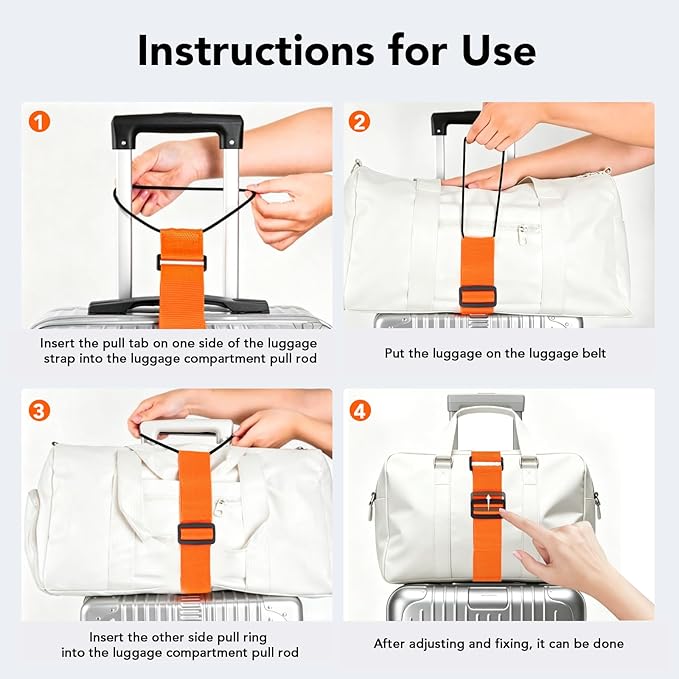 Instructions for Use

1

Insert the pull tab on one side of the luggage strap into the luggage compartment pull rod

2

Put the luggage on the luggage belt

3

Insert the other side pull ring into the luggage compartment pull rod

4

After adjusting and fixing, it can be done