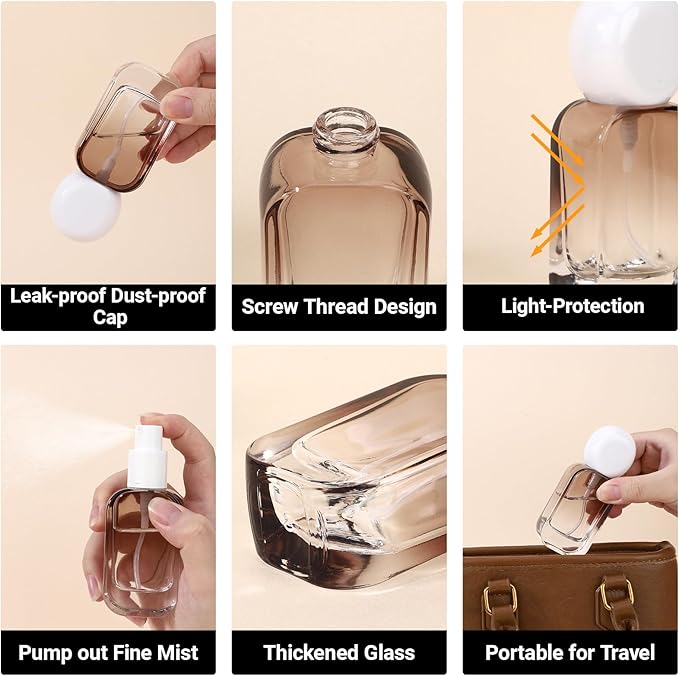 Leak-proof Dust-proof Cap

Screw Thread Design

Light-Protection

Pump out Fine Mist

Thickened Glass

Portable for Travel