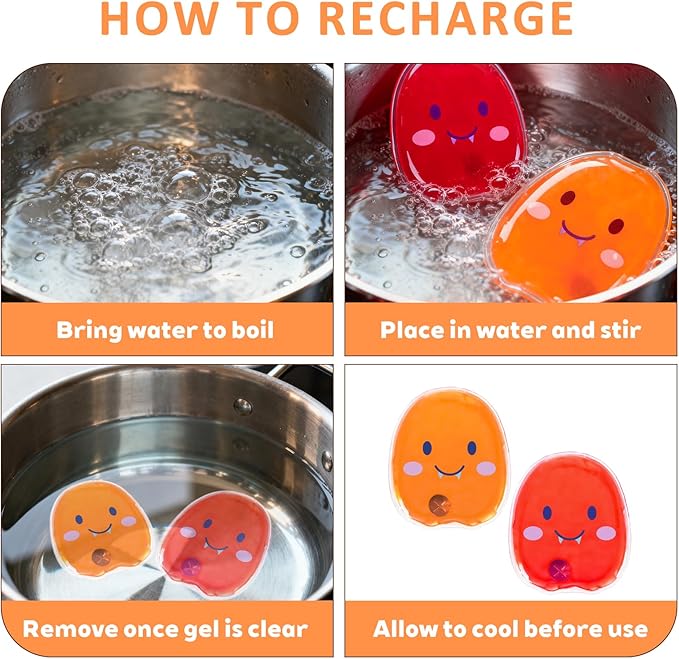 HOW TO RECHARGE

Bring water to boil

Place in water and stir

Remove once gel is clear

Allow to cool before use