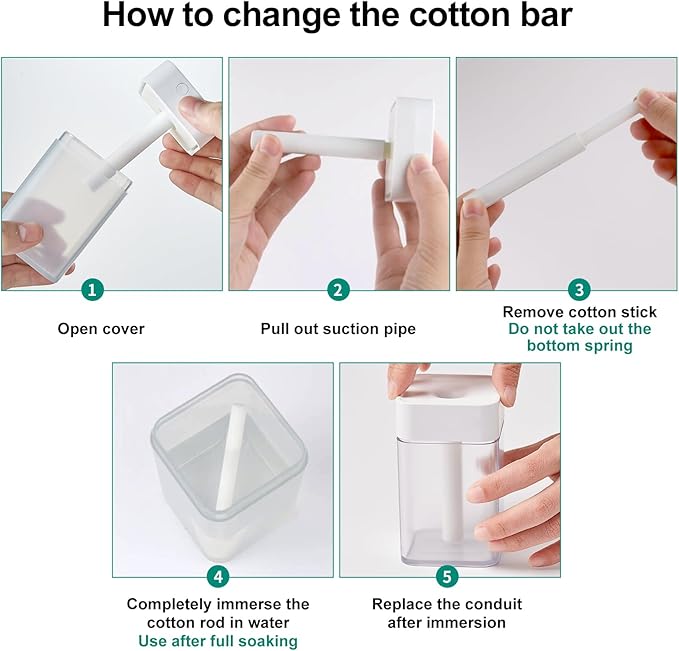 How to change the cotton bar

1
Open cover

2
Pull out suction pipe

3
Remove cotton stick
Do not take out the bottom spring

4
Completely immerse the cotton rod in water
Use after full soaking

5
Replace the conduit after immersion