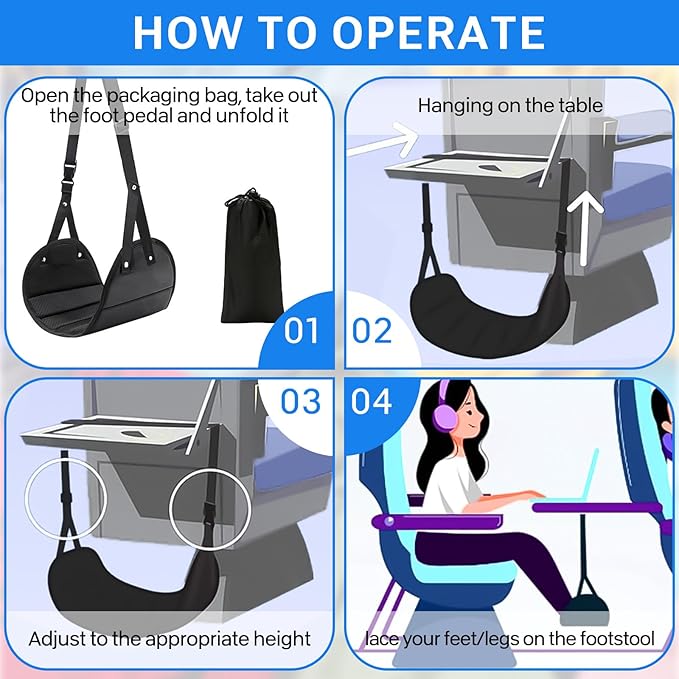 HOW TO OPERATE

Open the packaging bag, take out the foot pedal and unfold it

01

Hanging on the table

02

03

Adjust to the appropriate height

04

lace your feet/legs on the footstool