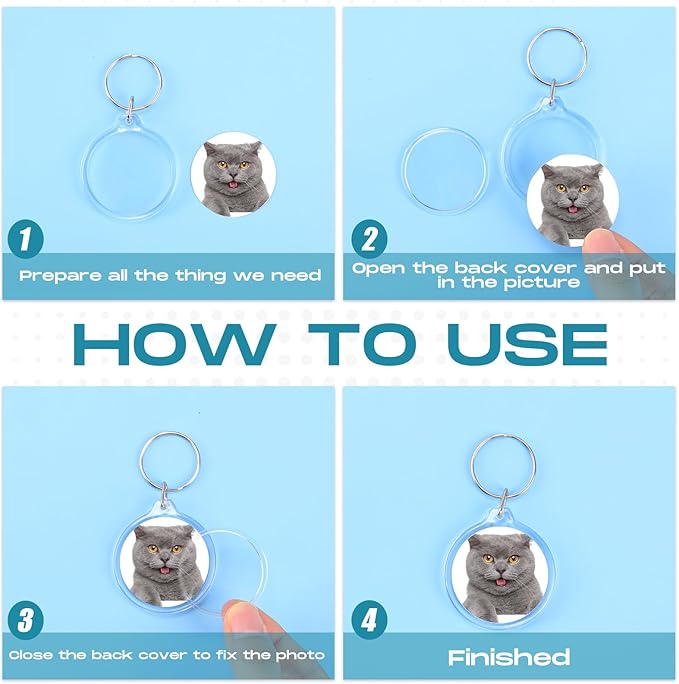 1

Prepare all the thing we need

2

Open the back cover and put in the picture

HOW TO USE

3

Close the back cover to fix the photo

4

Finished