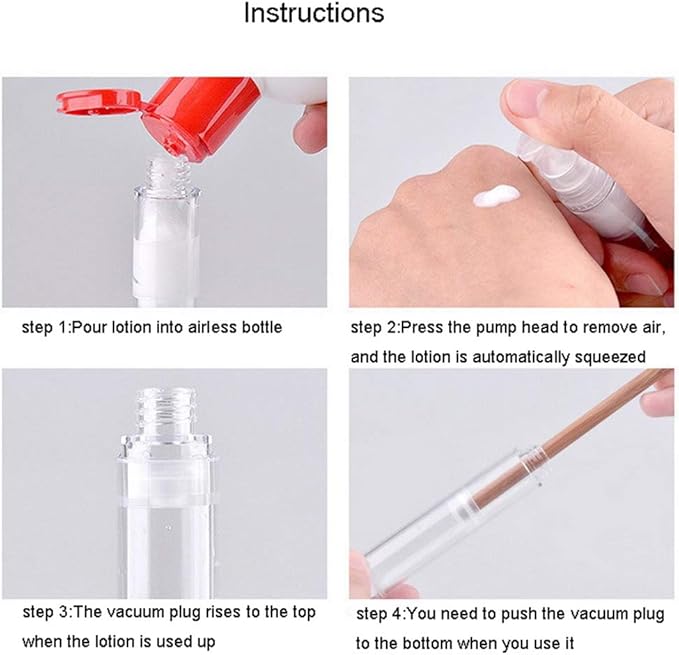 Instructions

step 1:Pour lotion into airless bottle

step 2:Press the pump head to remove air, and the lotion is automatically squeezed

step 3:The vacuum plug rises to the top when the lotion is used up

step 4:You need to push the vacuum plug to the bottom when you use it