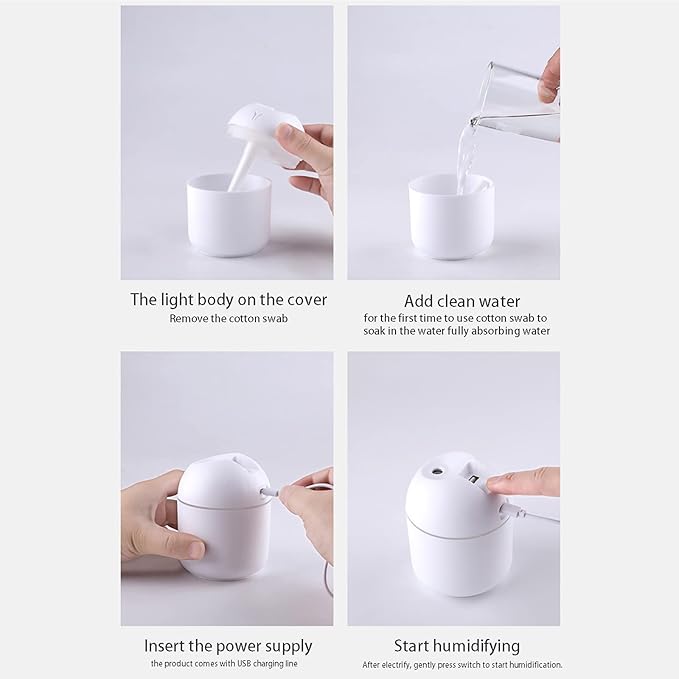 The light body on the cover
Remove the cotton swab

Add clean water
for the first time to use cotton swab to soak in the water fully absorbing water

Insert the power supply
the product comes with USB charging line

Start humidifying
After electrify, gently press switch to start humidification.