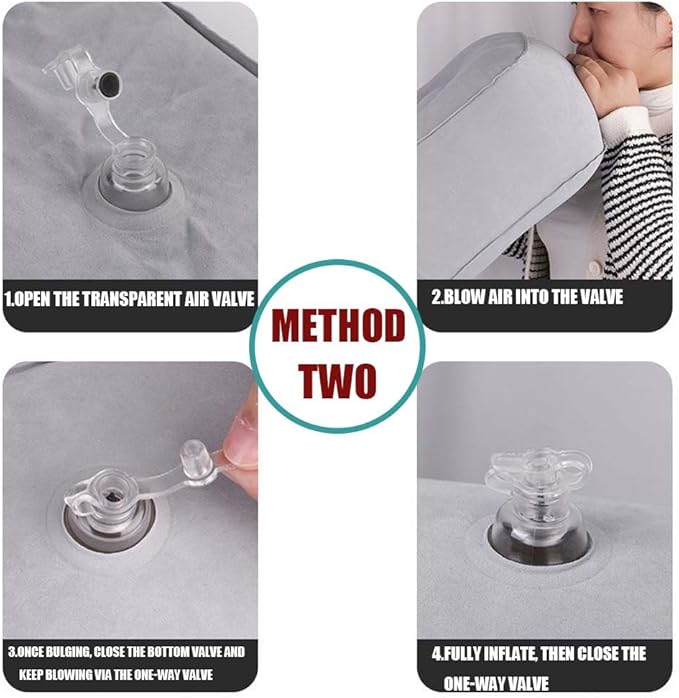 1.OPEN THE TRANSPARENT AIR VALVE

2.BLOW AIR INTO THE VALVE

METHOD TWO

3.ONCE BULGING, CLOSE THE BOTTOM VALVE AND KEEP BLOWING VIA THE ONE-WAY VALVE

4.FULLY INFLATE, THEN CLOSE THE ONE-WAY VALVE