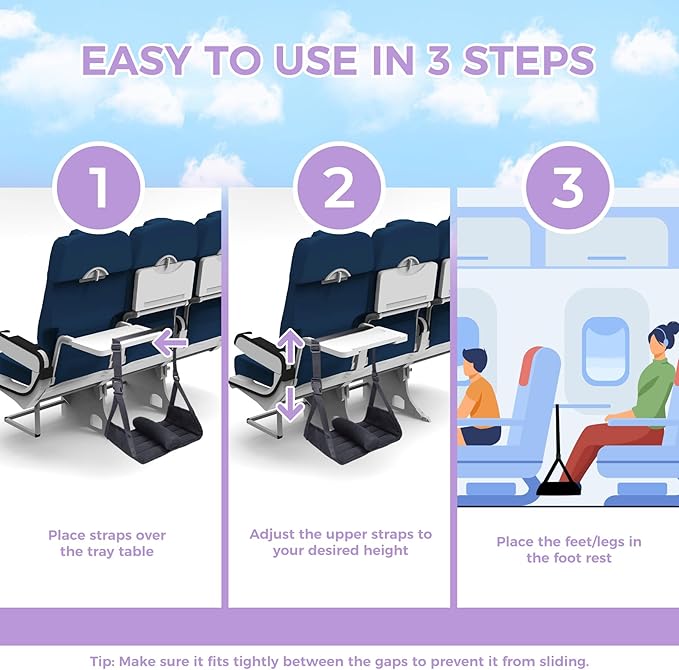 EASY TO USE IN 3 STEPS

1

Place straps over the tray table

2

Adjust the upper straps to your desired height

3

Place the feet/legs in the foot rest

Tip: Make sure it fits tightly between the gaps to prevent it from sliding.